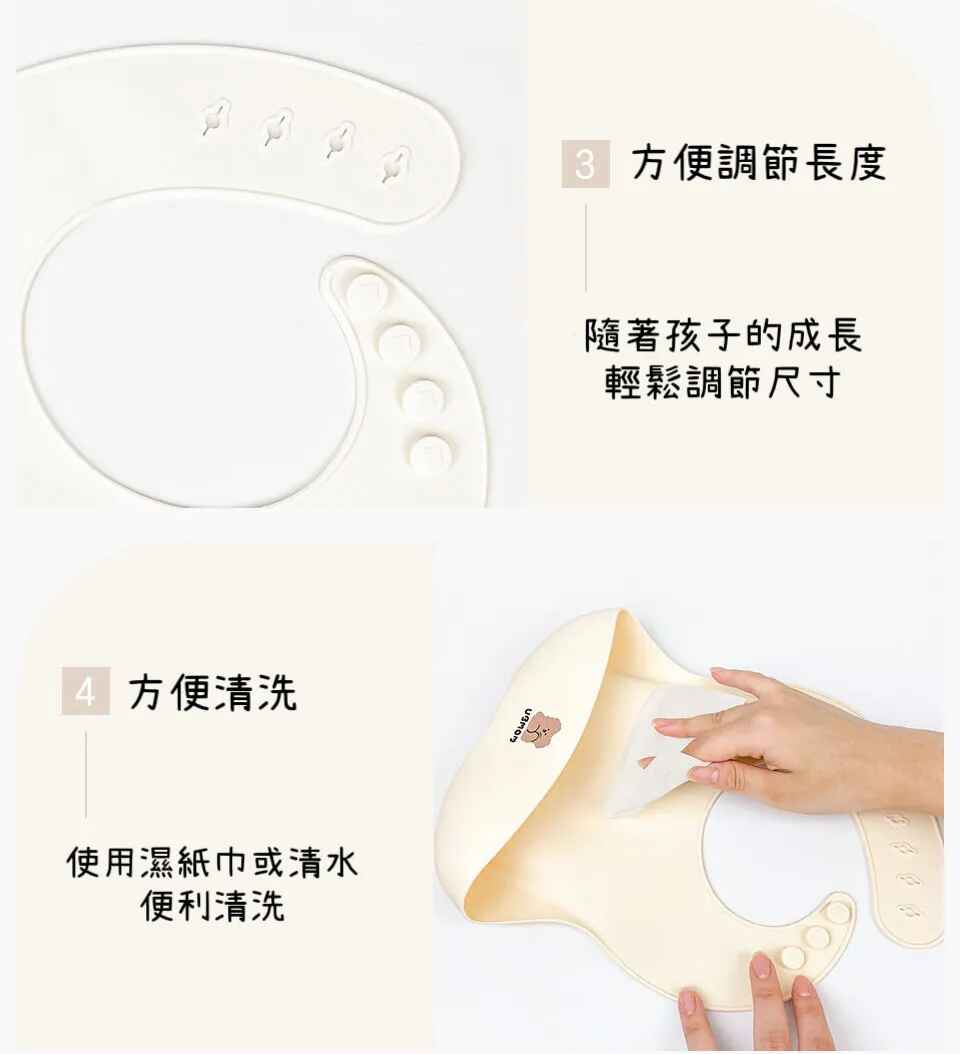 3 方便調節長度

隨著孩子的成長
輕鬆調節尺寸

4 方便清洗

使用濕紙巾或清水
便利清洗

uamou